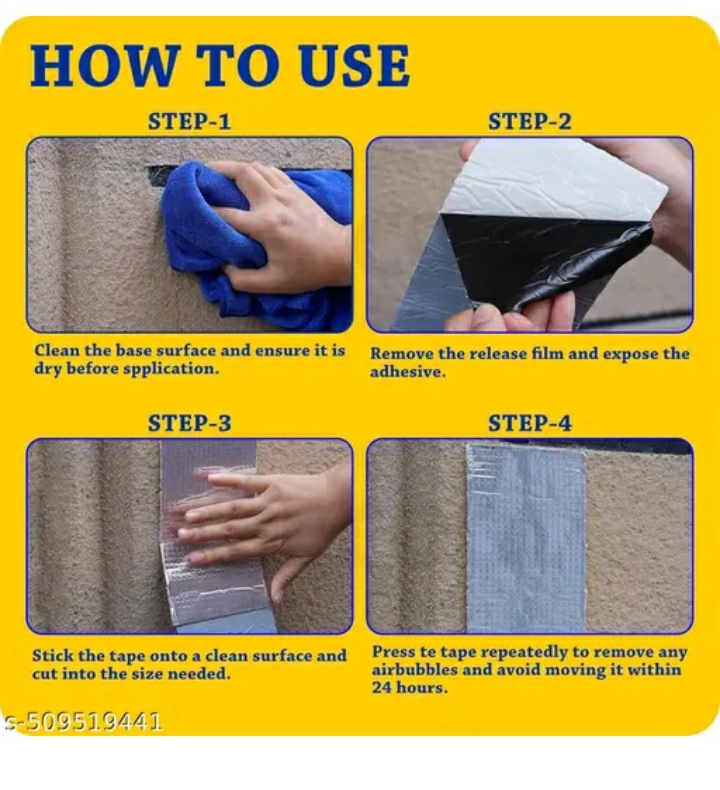 HOW TO USE

STEP-1

Clean the base surface and ensure it is dry before spplication.

STEP-2

Remove the release film and expose the adhesive.

STEP-3

Stick the tape onto a clean surface and cut into the size needed.

STEP-4

Press te tape repeatedly to remove any airbubbles and avoid moving it within 24 hours.

s-509519441